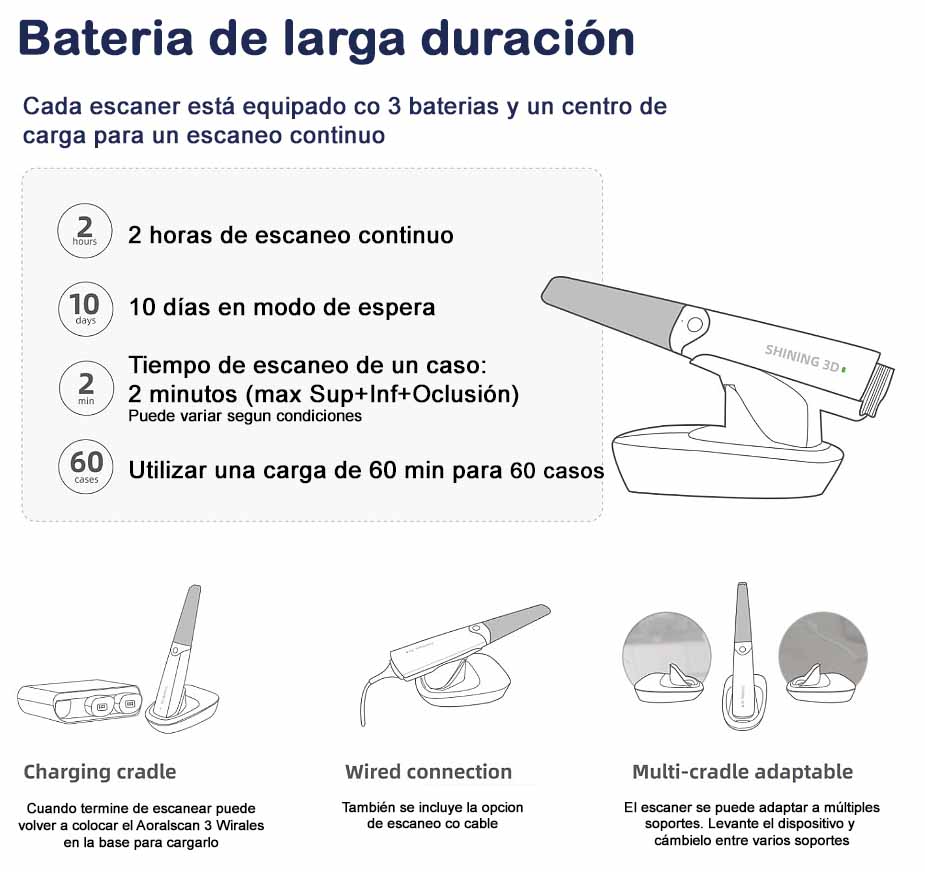 Bateria de larga duración

Cada escaner está equipado co 3 baterias y un centro de carga para un escaneo continuo

2 hours
2 horas de escaneo continuo

10 days
10 días en modo de espera

2 min
Tiempo de escaneo de un caso:
2 minutos (max Sup+Inf+Oclusión)
Puede variar segun condiciones

60 cases
Utilizar una carga de 60 min para 60 casos

SHINING 3D

Charging cradle
Cuando termine de escanear puede volver a colocar el Aoralscan 3 Wirales en la base para cargarlo

Wired connection
También se incluye la opcion de escaneo co cable

Multi-cradle adaptable
El escaner se puede adaptar a múltiples soportes. Levante el dispositivo y cámbielo entre varios soportes